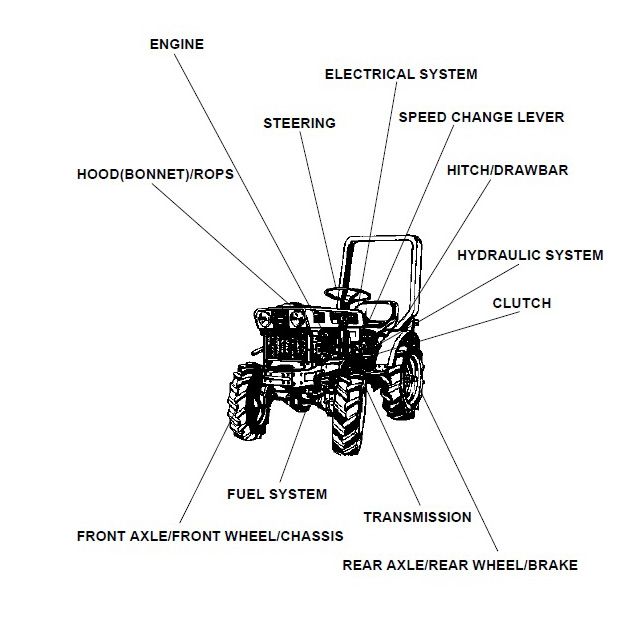 ENGINE

ELECTRICAL SYSTEM

STEERING

SPEED CHANGE LEVER

HOOD(BONNET)/ROPS

HITCH/DRAWBAR

HYDRAULIC SYSTEM

CLUTCH

FUEL SYSTEM

TRANSMISSION

FRONT AXLE/FRONT WHEEL/CHASSIS

REAR AXLE/REAR WHEEL/BRAKE